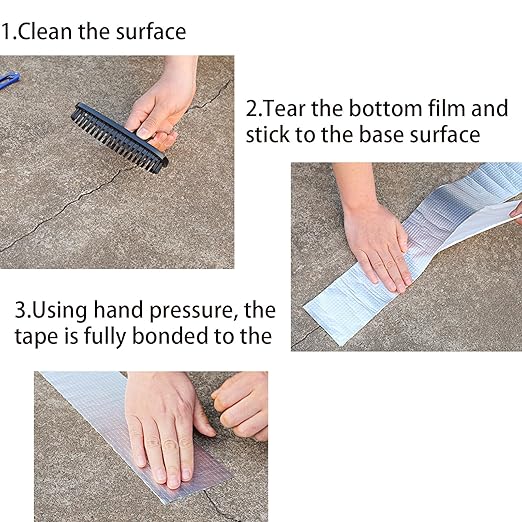 1.Clean the surface

2.Tear the bottom film and stick to the base surface

3.Using hand pressure, the tape is fully bonded to the