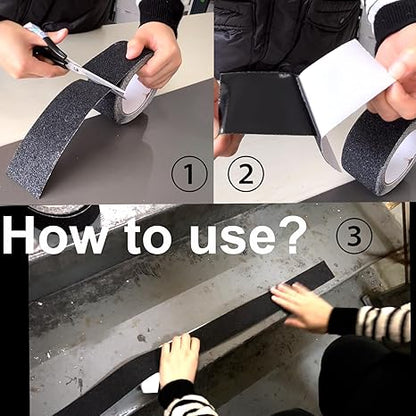 ①

②

How to use?

③