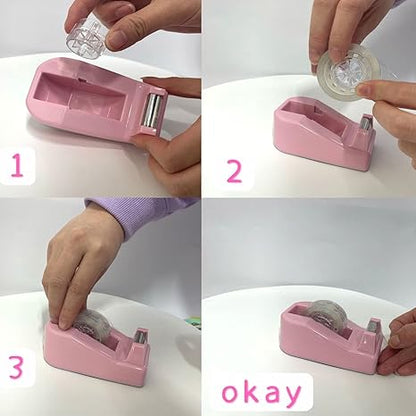 1

2

3

okay