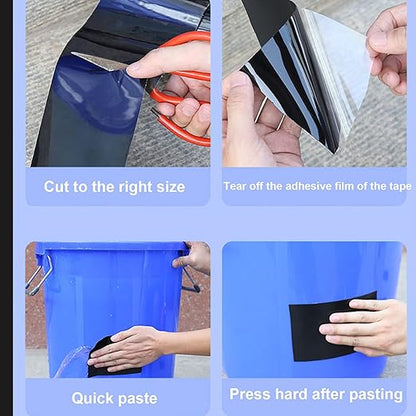 Cut to the right size

Tear off the adhesive film of the tape

Quick paste

Press hard after pasting